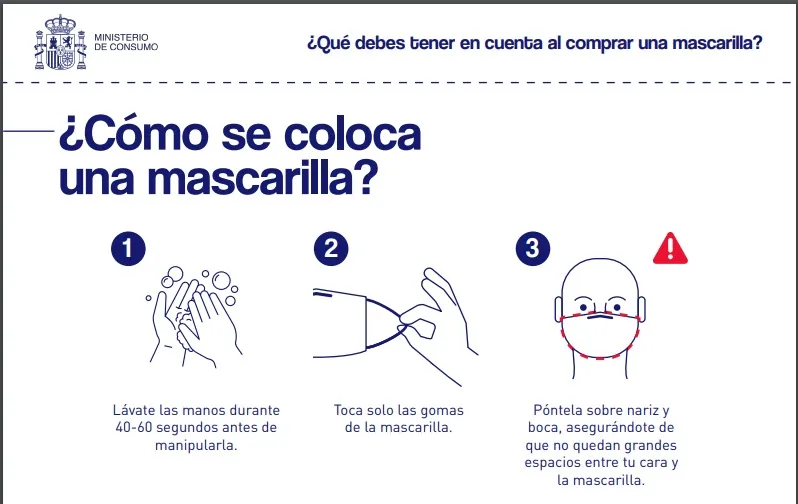 MINISTERIO DE CONSUMO

¿Qué debes tener en cuenta al comprar una mascarilla?

¿Cómo se coloca una mascarilla?

1

Lávate las manos durante 40-60 segundos antes de manipularla.

2

Toca solo las gomas de la mascarilla.

3

Póntela sobre nariz y boca, asegurándote de que no quedan grandes espacios entre tu cara y la mascarilla.